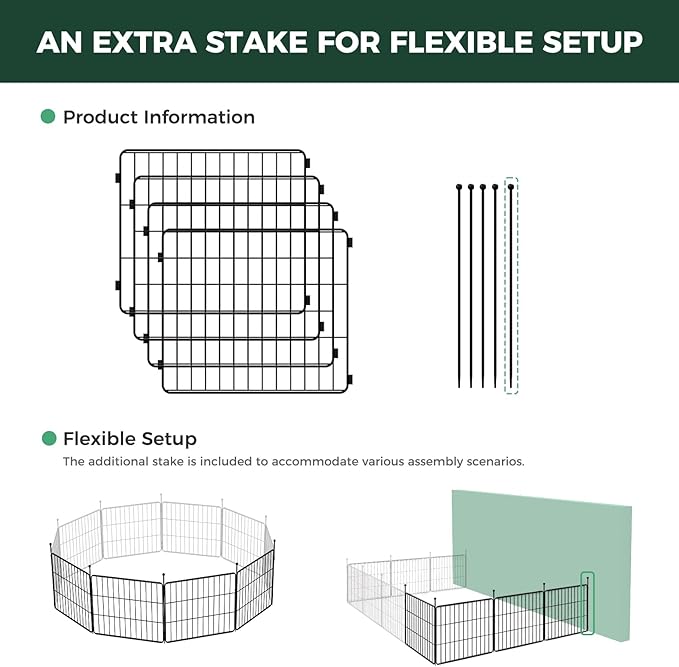 AN EXTRA STAKE FOR FLEXIBLE SETUP

Product Information

Flexible Setup
The additional stake is included to accommodate various assembly scenarios.