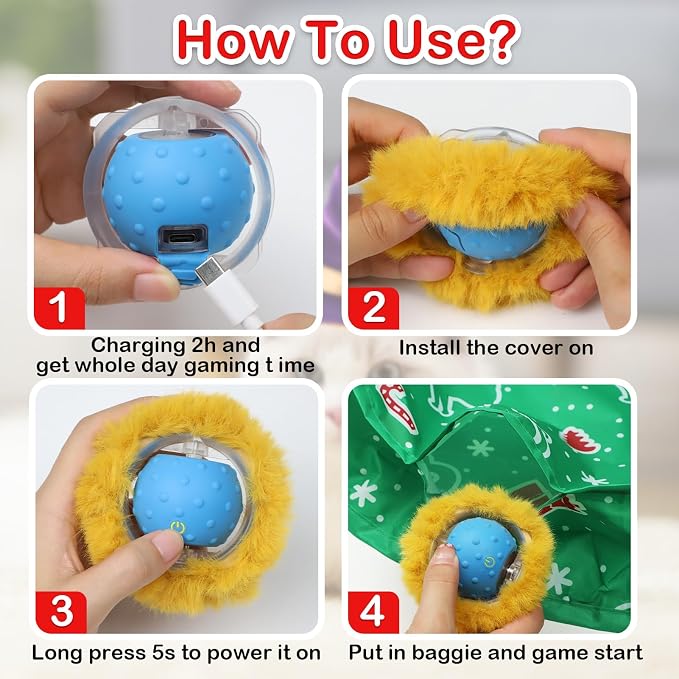 How To Use?

1

Charging 2h and get whole day gaming t ime

2

Install the cover on

3

Long press 5s to power it on

4

Put in baggie and game start