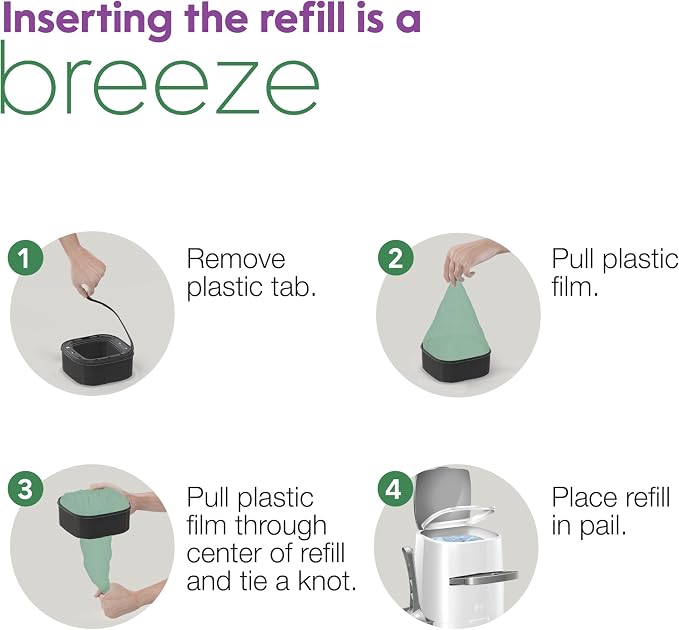 Inserting the refill is a
breeze

1 Remove plastic tab.

2 Pull plastic film.

3 Pull plastic film through center of refill and tie a knot.

4 Place refill in pail.