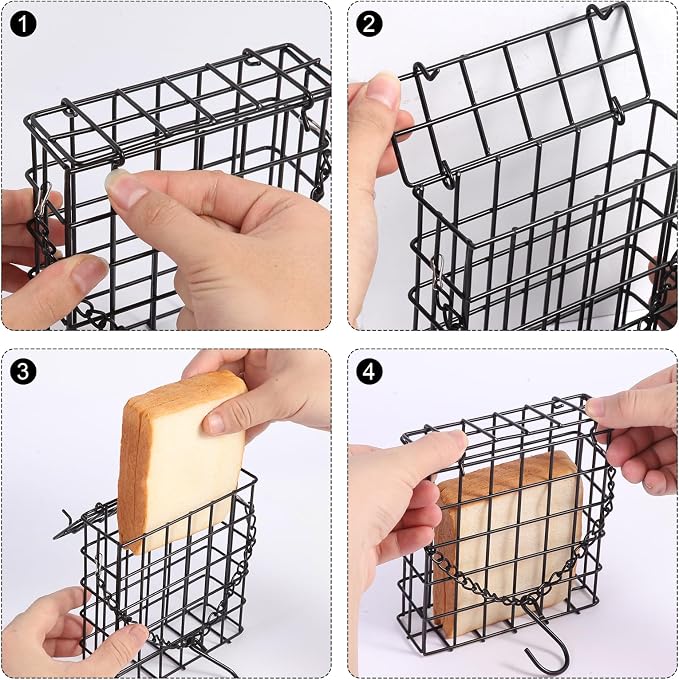 1

2

3

4