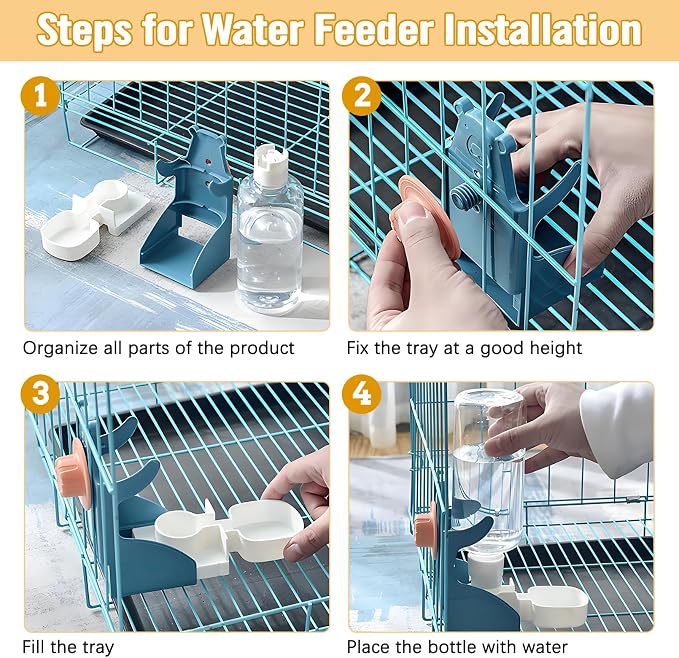 Steps for Water Feeder Installation

1

Organize all parts of the product

2

Fix the tray at a good height

3

Fill the tray

4

Place the bottle with water